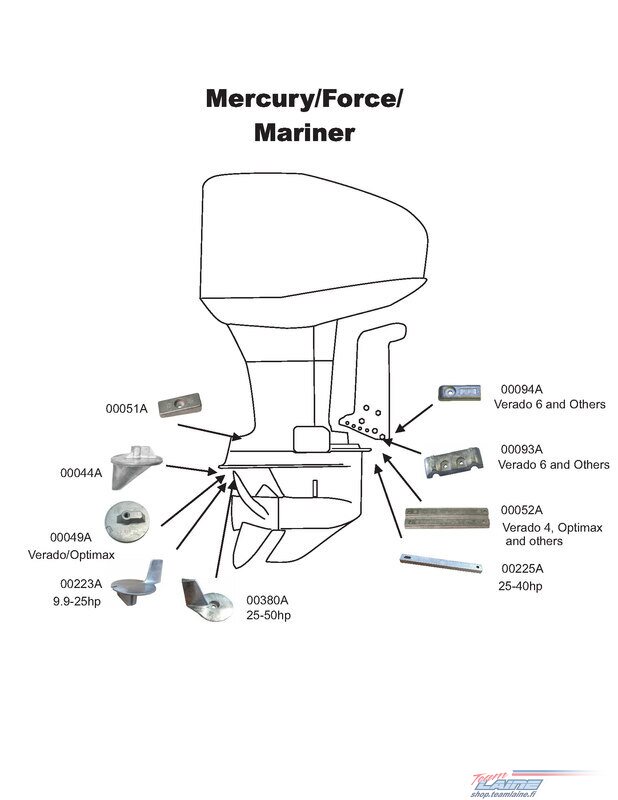 Mercury/Force/
Mariner

00051A

00044A

00049A
Verado/Optimax

00223A
9.9-25hp

00380A
25-50hp

00094A
Verado 6 and Others

00093A
Verado 6 and Others

00052A
Verado 4, Optimax and others

00225A
25-40hp

Team LAINE
shop.teamlaine.fi